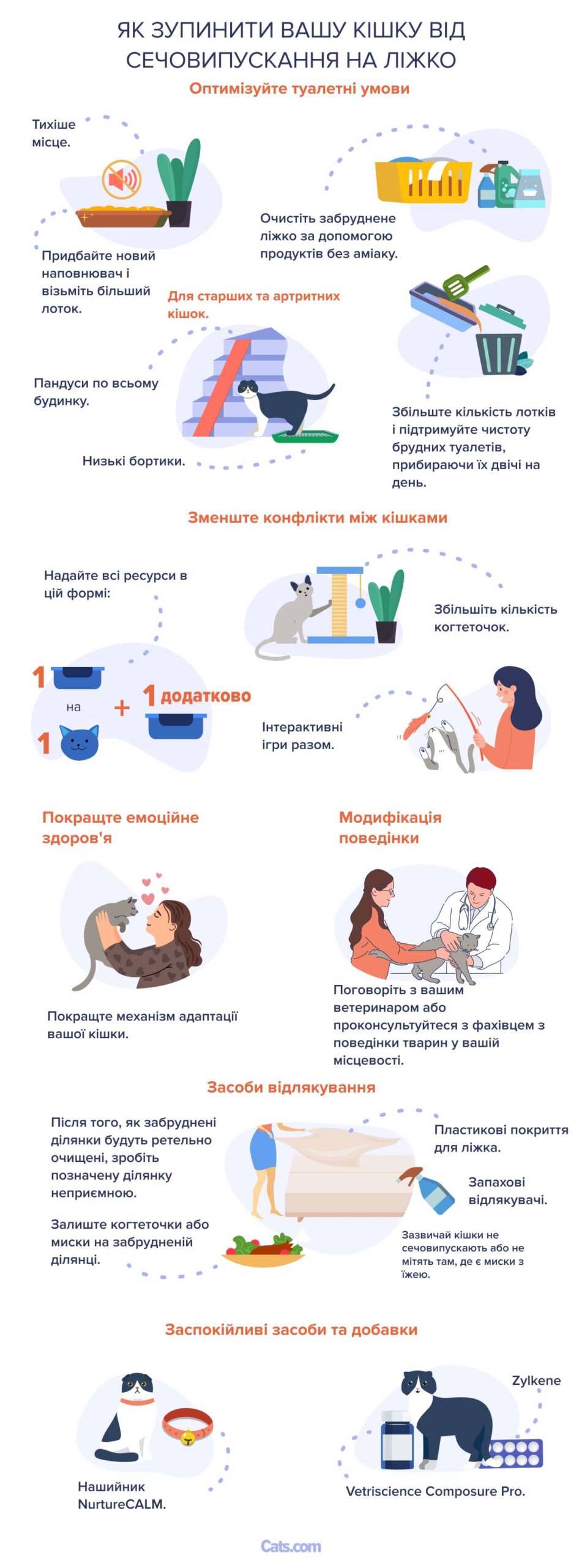 ЯК ЗУПИНИТИ ВАШУ КІШКУ ВІД СЕЧОВИПУСКАННЯ НА ЛІЖКО

Оптимізуйте туалетні умови

Тихіше місце.

Придбайте новий наповнювач і візьміть більший лоток.

Очистіть забруднене ліжко за допомогою продуктів без аміаку.

Для старших та артритних кішок.

Пандуси по всьому будинку.

Низькі бортики.

Збільште кількість лотків і підтримуйте чистоту брудних туалетів, прибираючи їх двічі на день.

Зменште конфлікти між кішками

Надайте всі ресурси в цій формі:

1 на 1 + 1 додатково

Збільшіть кількість когтеточок.

Інтерактивні ігри разом.

Покращте емоційне здоров'я

Покращте механізм адаптації вашої кішки.

Модифікація поведінки

Поговоріть з вашим ветеринаром або проконсультуйтеся з фахівцем з поведінки тварин у вашій місцевості.

Засоби відлякування

Після того, як забруднені ділянки будуть ретельно очищені, зробіть позначену ділянку неприємною.

Залиште когтеточки або миски на забрудненій ділянці.

Пластикові покриття для ліжка.

Запахові відлякувачі.

Зазвичай кішки не сечовипускають або не мітять там, де є миски з їжею.

Заспокійливі засоби та добавки

Нашийник NurtureCALM.

Zylkene

Vetriscience Composure Pro.

Cats.com