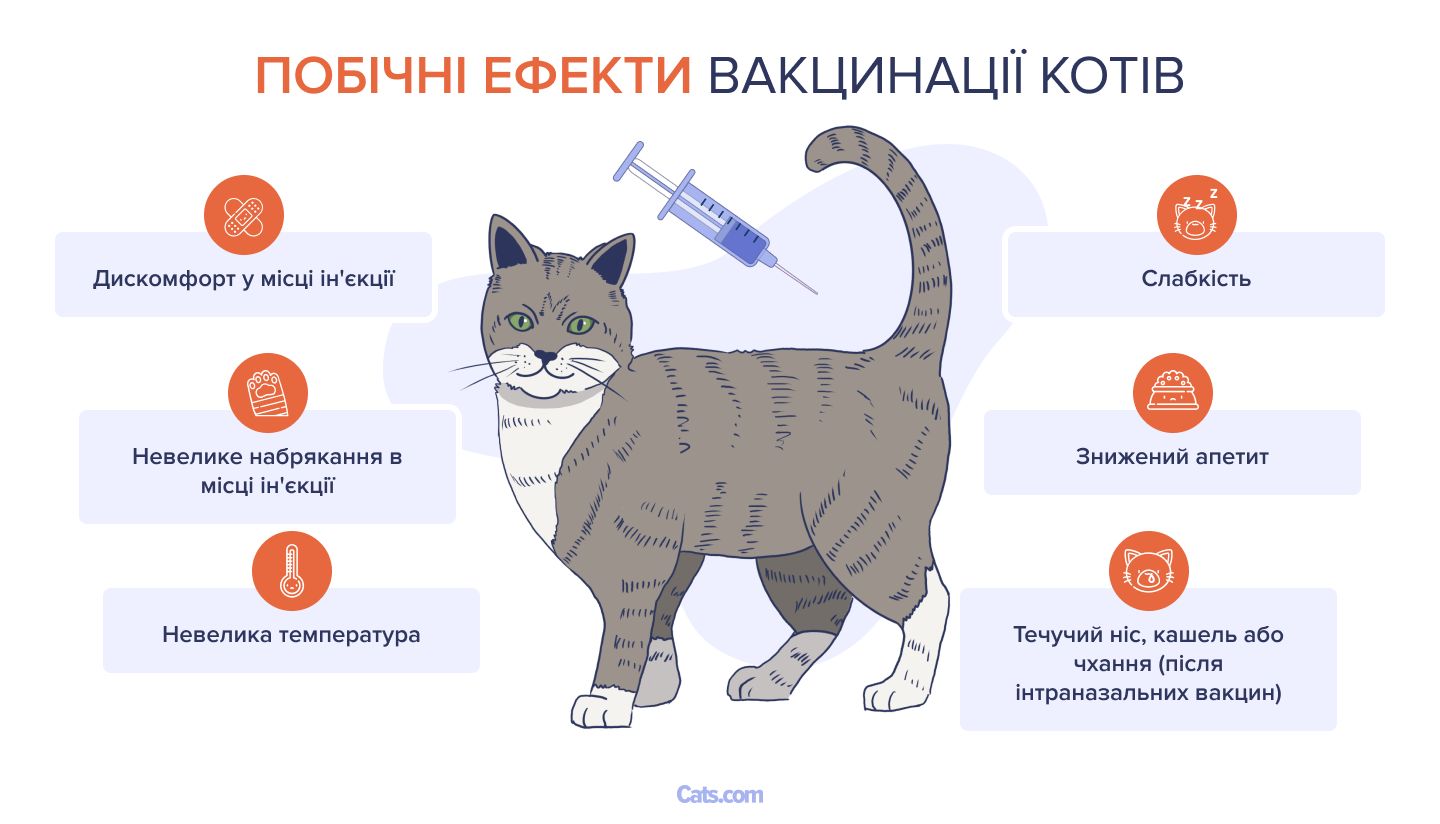 ПОБІЧНІ ЕФЕКТИ ВАКЦИНАЦІЇ КОТІВ

Дискомфорт у місці ін'єкції

Невелике набрякання в місці ін'єкції

Невелика температура

Слабкість

Знижений апетит

Течучий ніс, кашель або чхання (після інтраназальних вакцин)

Cats.com